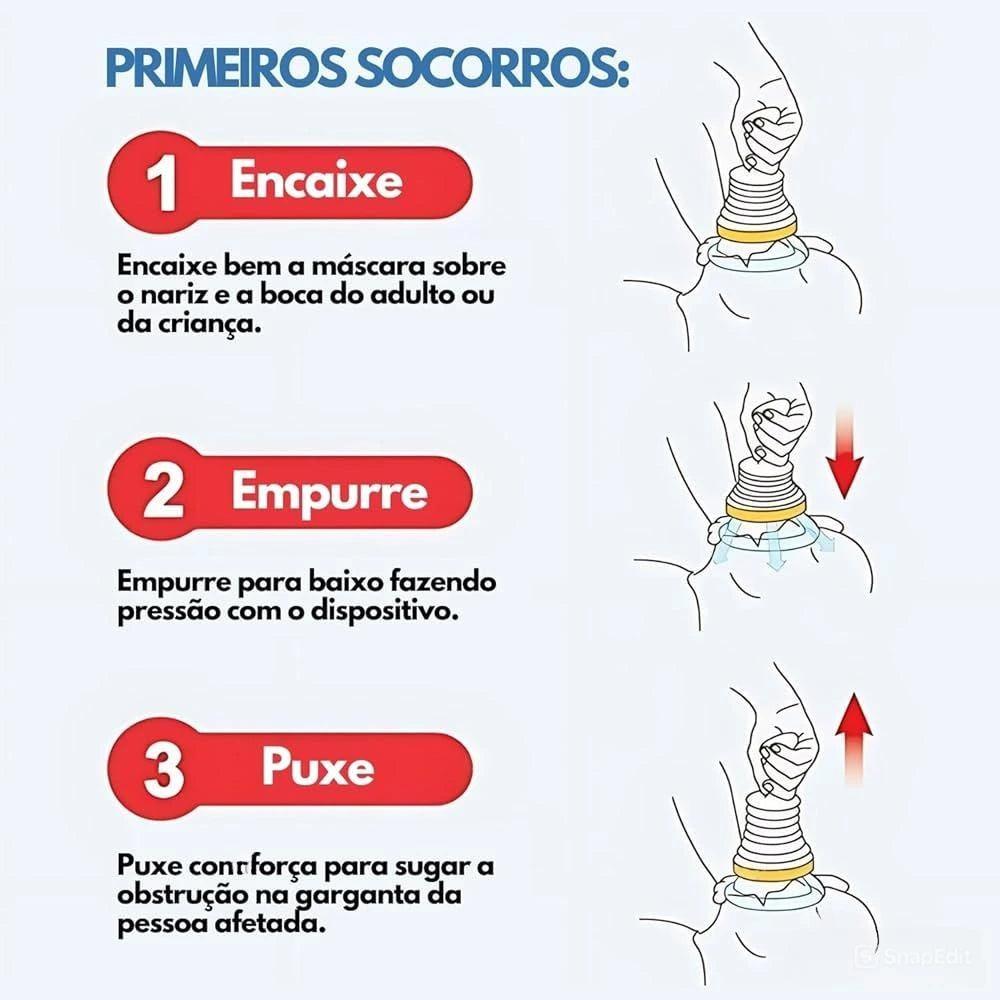 PRIMEIROS SOCORROS:

1 Encaixe

Encaixe bem a máscara sobre o nariz e a boca do adulto ou da criança.

2 Empurre

Empurre para baixo fazendo pressão com o dispositivo.

3 Puxe

Puxe com força para sugar a obstrução na garganta da pessoa afetada.

SnapEdit