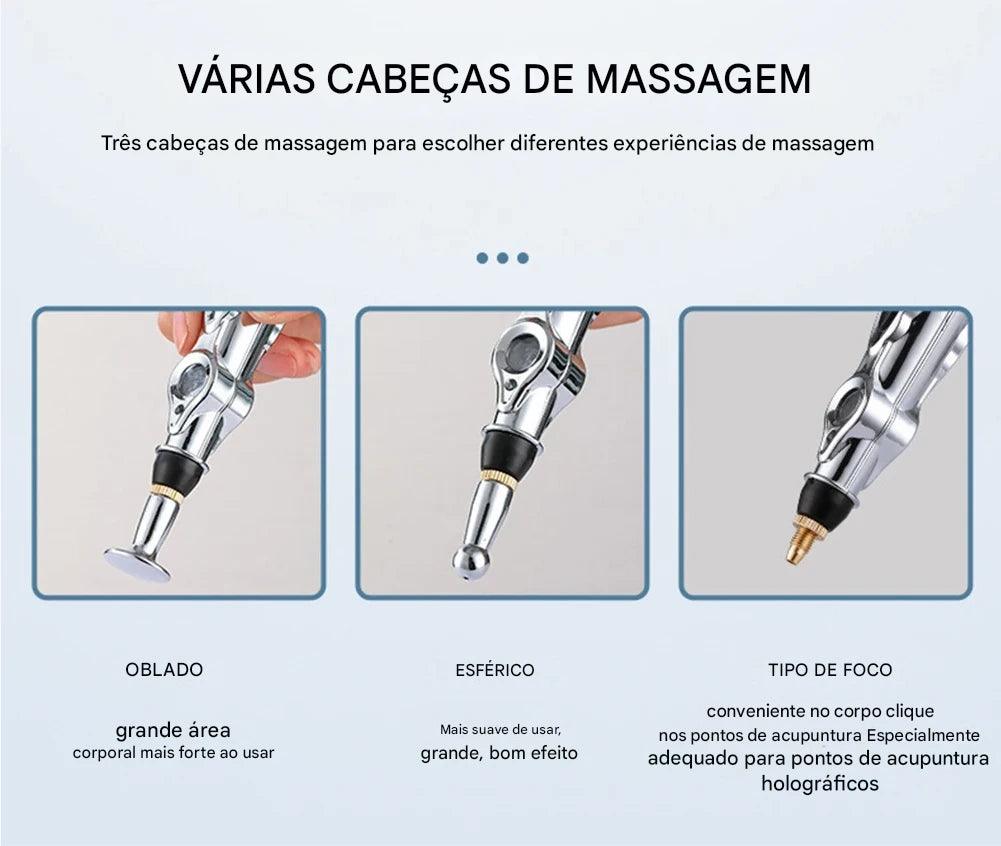 VÁRIAS CABEÇAS DE MASSAGEM

Três cabeças de massagem para escolher diferentes experiências de massagem

OBLADO

grande área
corporal mais forte ao usar

ESFÉRICO

Mais suave de usar,
grande, bom efeito

TIPO DE FOCO

conveniente no corpo clique
nos pontos de acupuntura Especialmente
adequado para pontos de acupuntura
holográficos