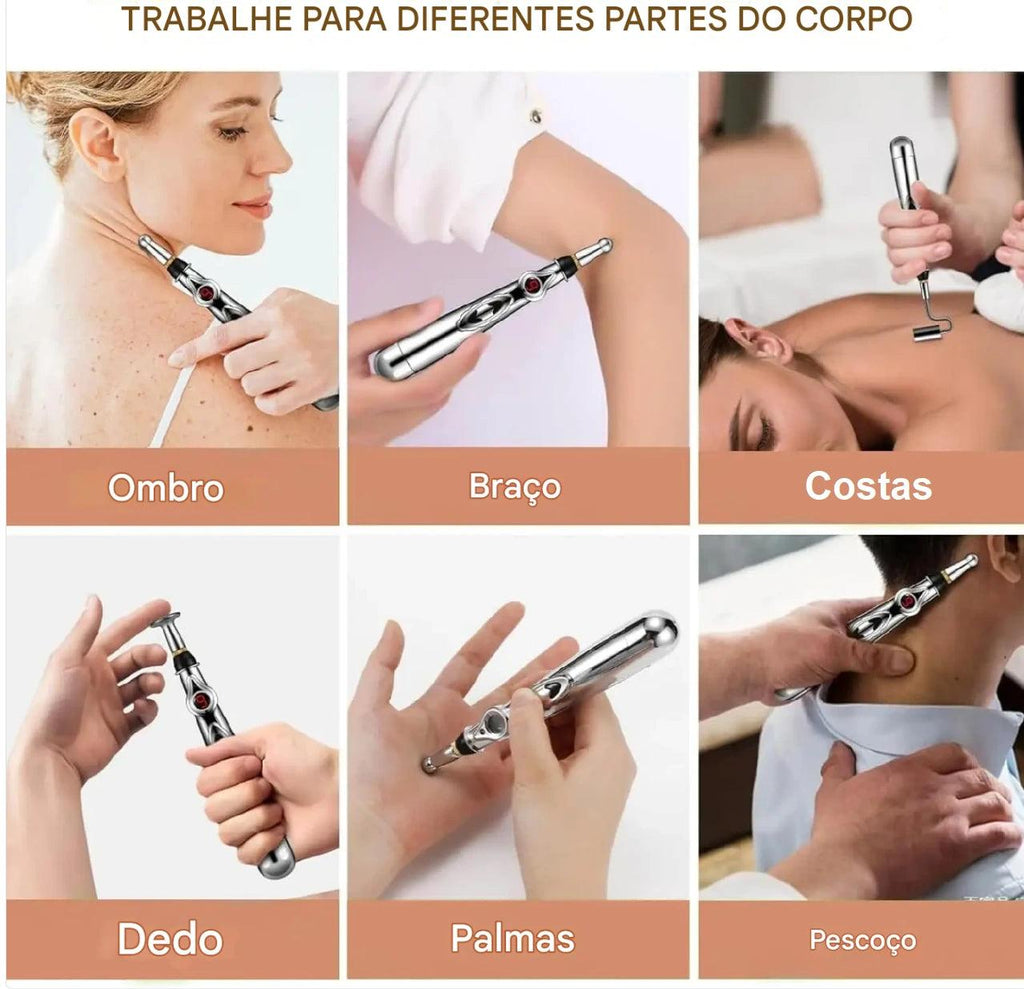 TRABALHE PARA DIFERENTES PARTES DO CORPO

Ombro

Braço

Costas

Dedo

Palmas

Pescoço